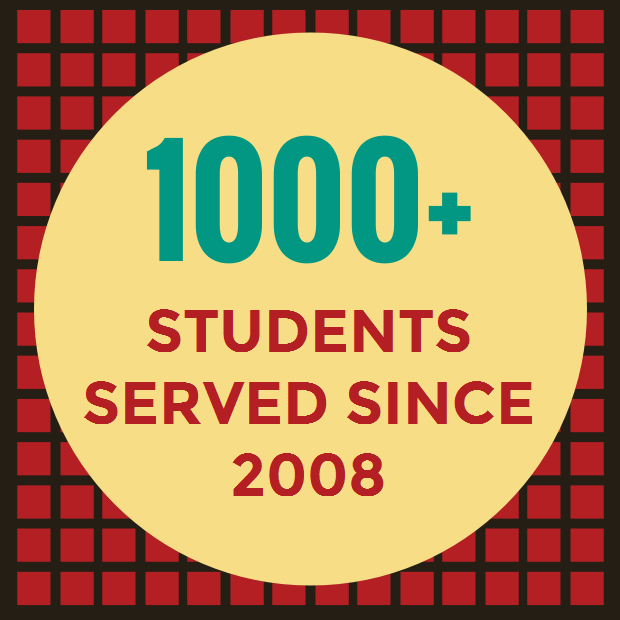 1000+

STUDENTS SERVED SINCE 2008