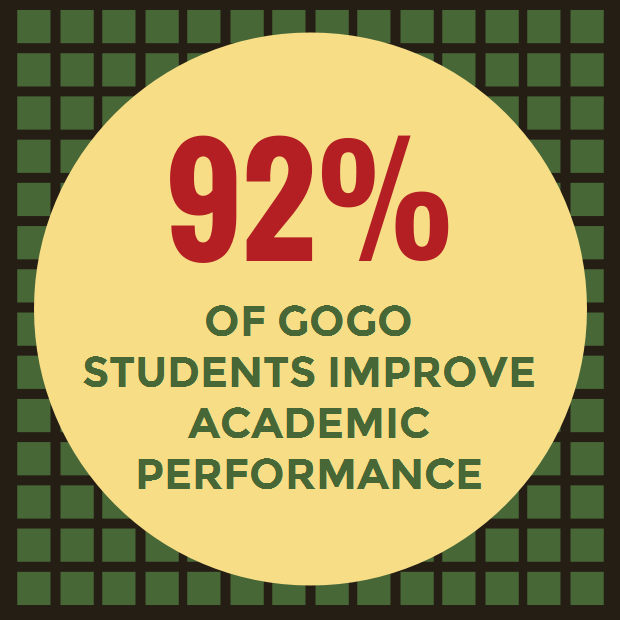 92%

OF GOGO STUDENTS IMPROVE ACADEMIC PERFORMANCE