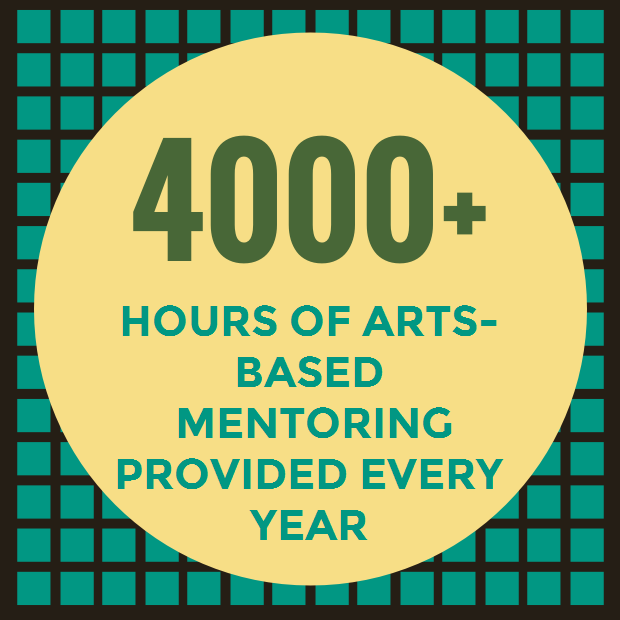 4000+

HOURS OF ARTS-BASED MENTORING PROVIDED EVERY YEAR